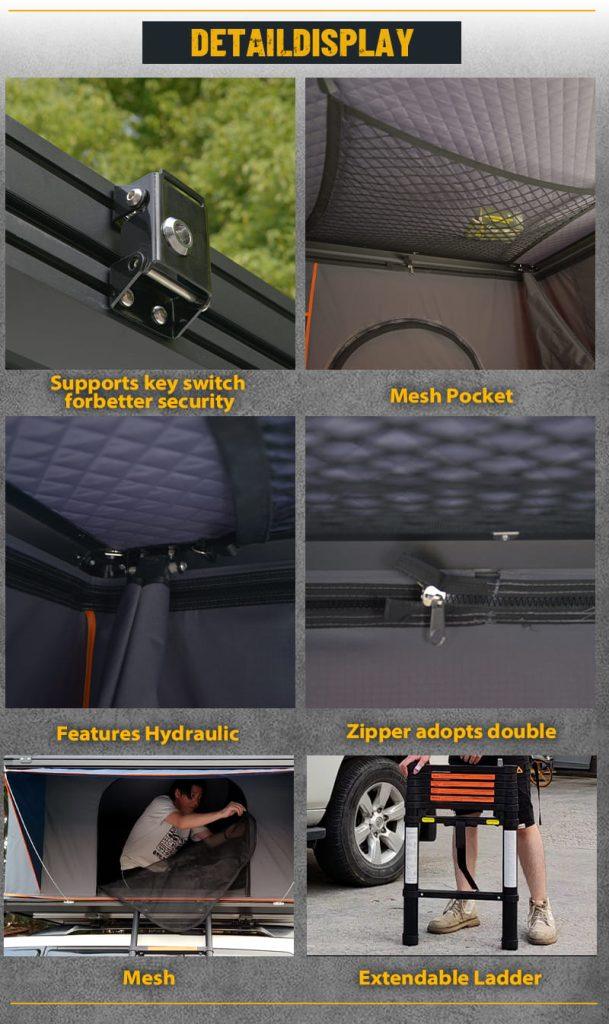 DETAILDISPLAY

Supports key switch forbetter security

Mesh Pocket

Features Hydraulic

Zipper adopts double

Mesh

Extendable Ladder